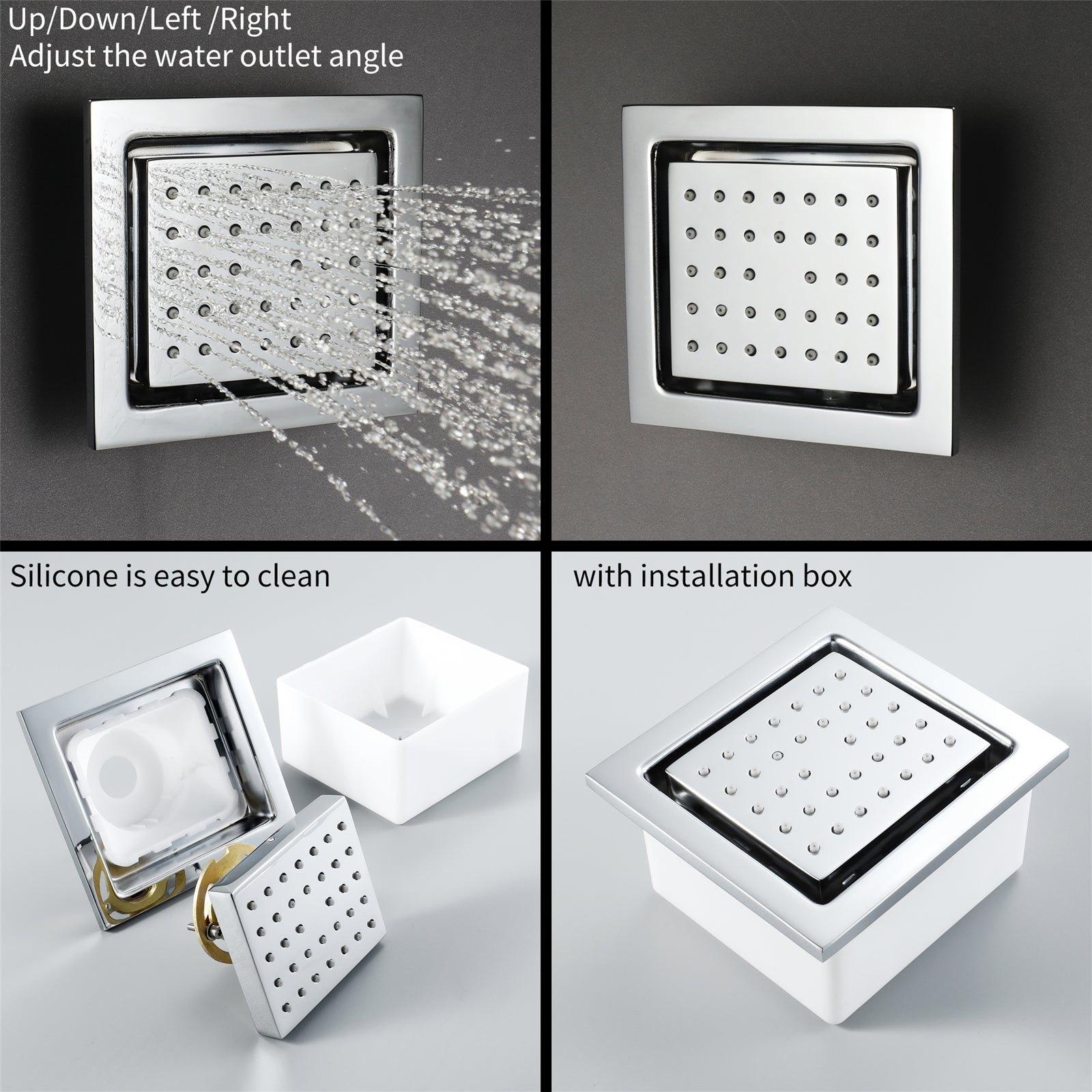 Up/Down/Left /Right
Adjust the water outlet angle

Silicone is easy to clean

with installation box