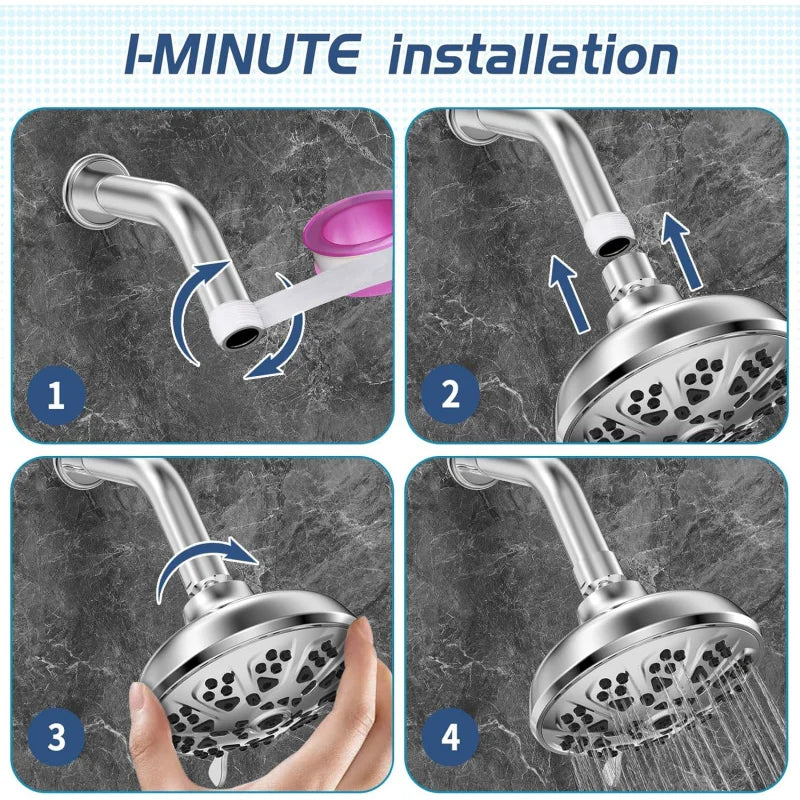 I-MINUTE installation

1

2

3

4