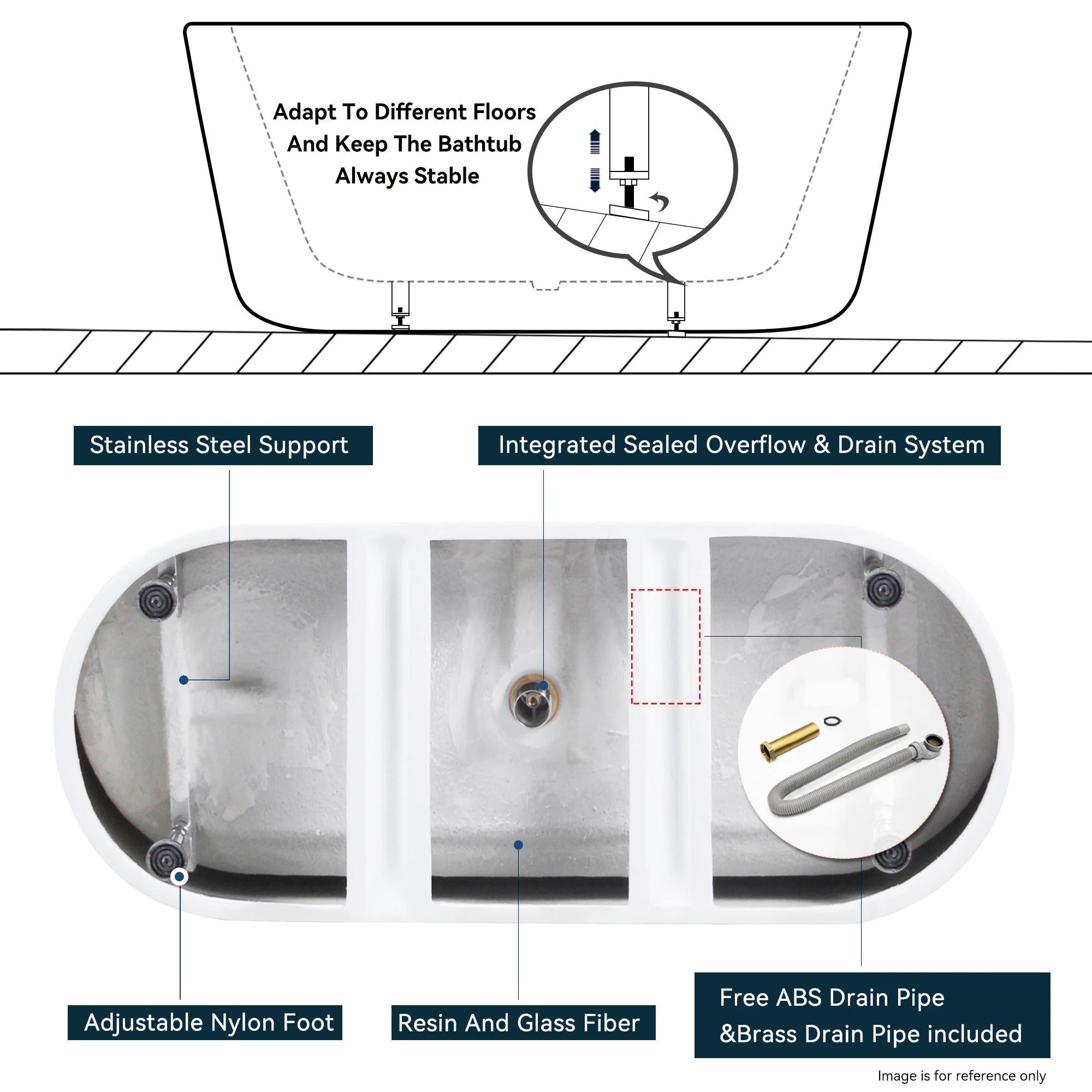 Adapt To Different Floors And Keep The Bathtub Always Stable

Stainless Steel Support

Integrated Sealed Overflow & Drain System

Adjustable Nylon Foot

Resin And Glass Fiber

Free ABS Drain Pipe &Brass Drain Pipe included

Image is for reference only