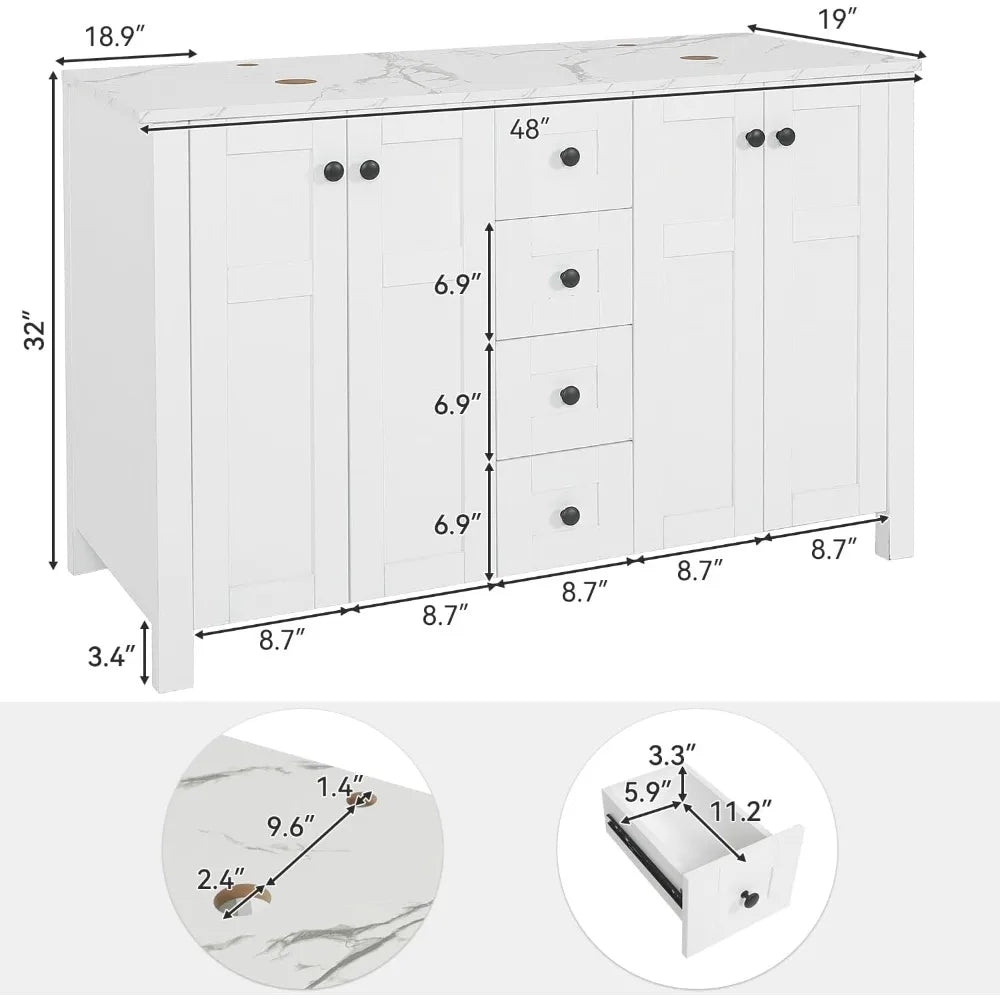 18.9″

19″

48″

32″

6.9″

6.9″

6.9″

3.4″

8.7″

8.7″

8.7″

8.7″

8.7″

1.4″

9.6″

2.4″

3.3″

5.9″

11.2″