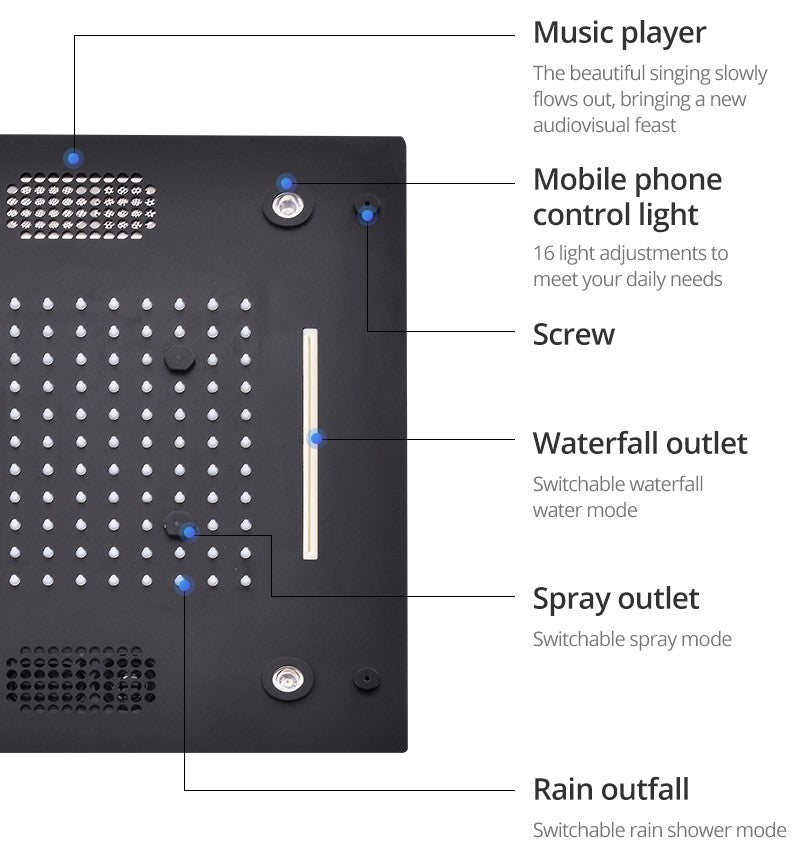 Music player
The beautiful singing slowly flows out, bringing a new audiovisual feast

Mobile phone control light
16 light adjustments to meet your daily needs

Screw

Waterfall outlet
Switchable waterfall water mode

Spray outlet
Switchable spray mode

Rain outfall
Switchable rain shower mode