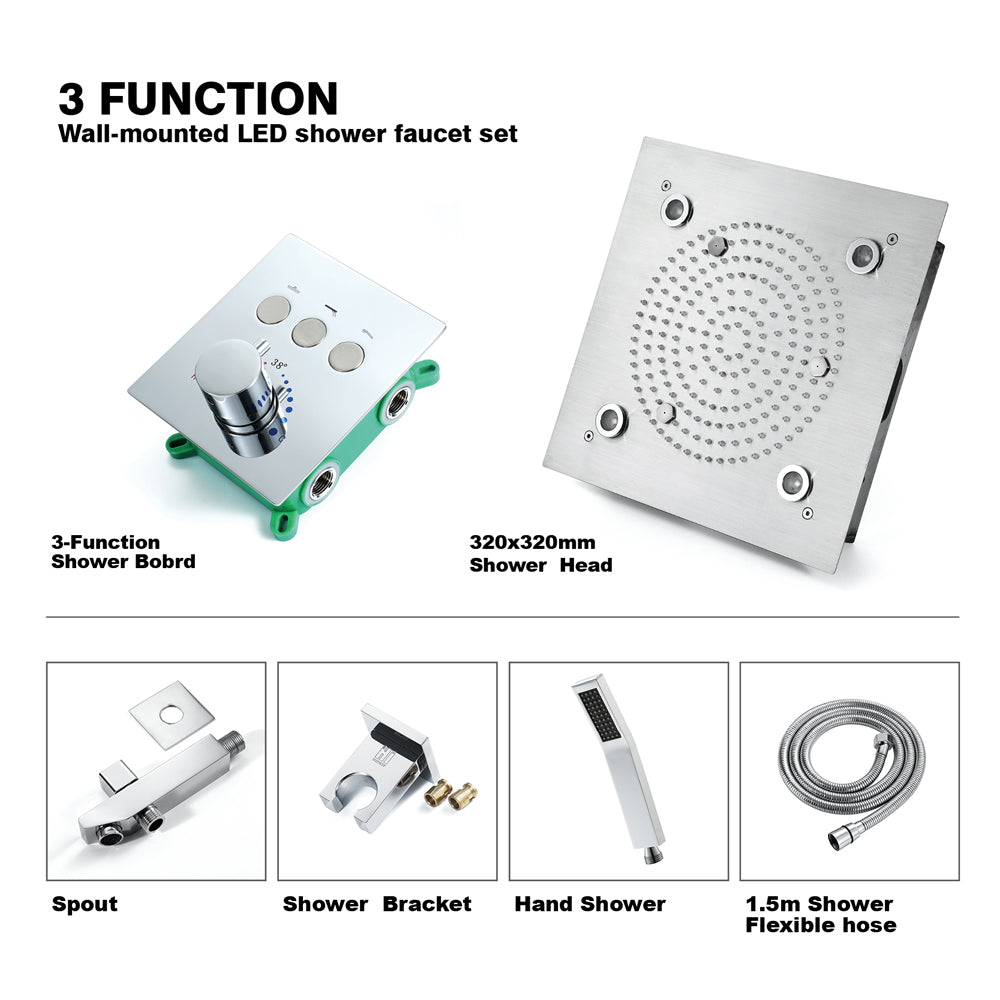 3 FUNCTION
Wall-mounted LED shower faucet set

38°

3-Function
Shower Bobrd

320x320mm
Shower Head

Spout

Shower Bracket

Hand Shower

1.5m Shower
Flexible hose